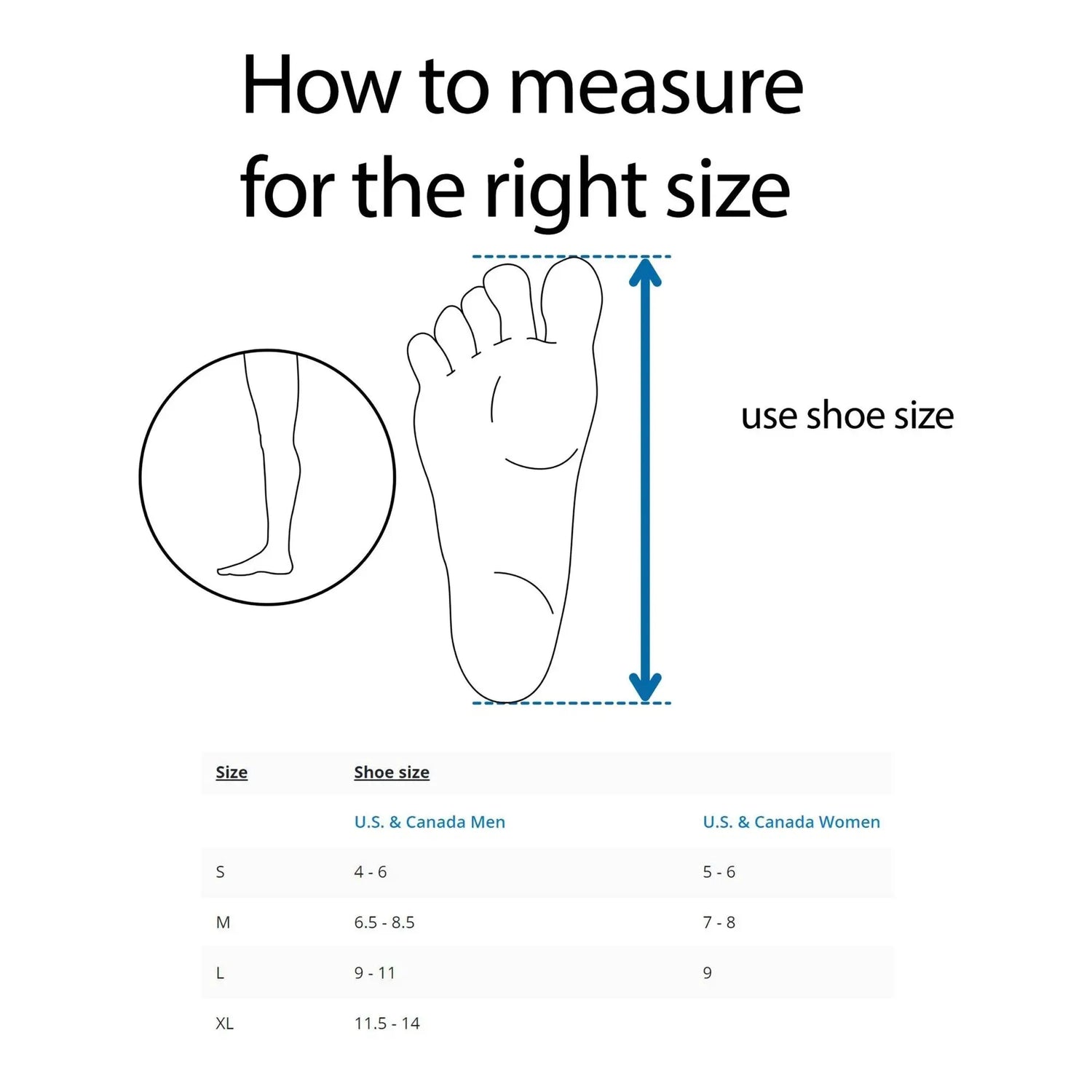 How to measure for the right size

use shoe size

| Size | Shoe size | |
|---|---|---|
| | U.S. & Canada Men | U.S. & Canada Women |
| S | 4 - 6 | 5 - 6 |
| M | 6.5 - 8.5 | 7 - 8 |
| L | 9 - 11 | 9 |
| XL | 11.5 - 14 | |