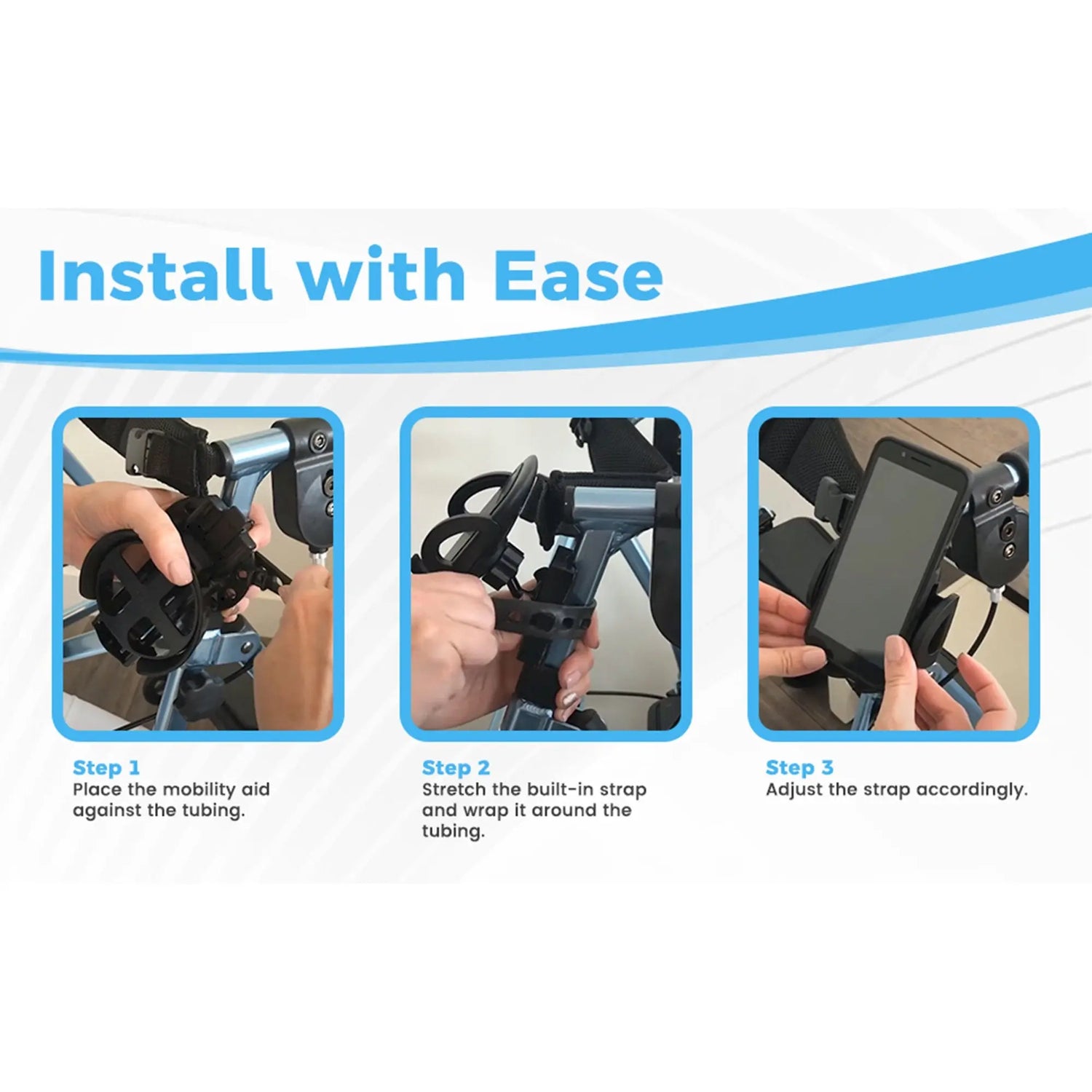 Install with Ease

Step 1
Place the mobility aid against the tubing.

Step 2
Stretch the built-in strap and wrap it around the tubing.

Step 3
Adjust the strap accordingly.