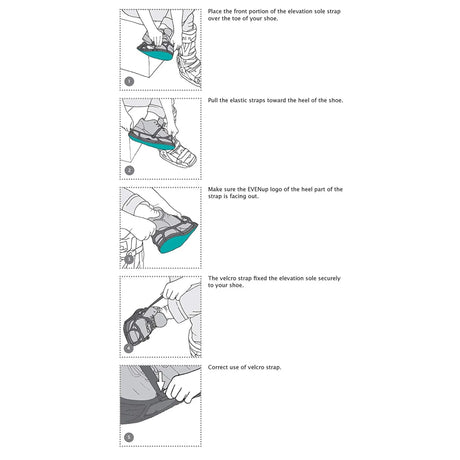 1

Place the front portion of the elevation sole strap over the toe of your shoe.

2

Pull the elastic straps toward the heel of the shoe.

3

Make sure the EVENup logo of the heel part of the strap is facing out.

4

The velcro strap fixed the elevation sole securely to your shoe.

5

Correct use of velcro strap.