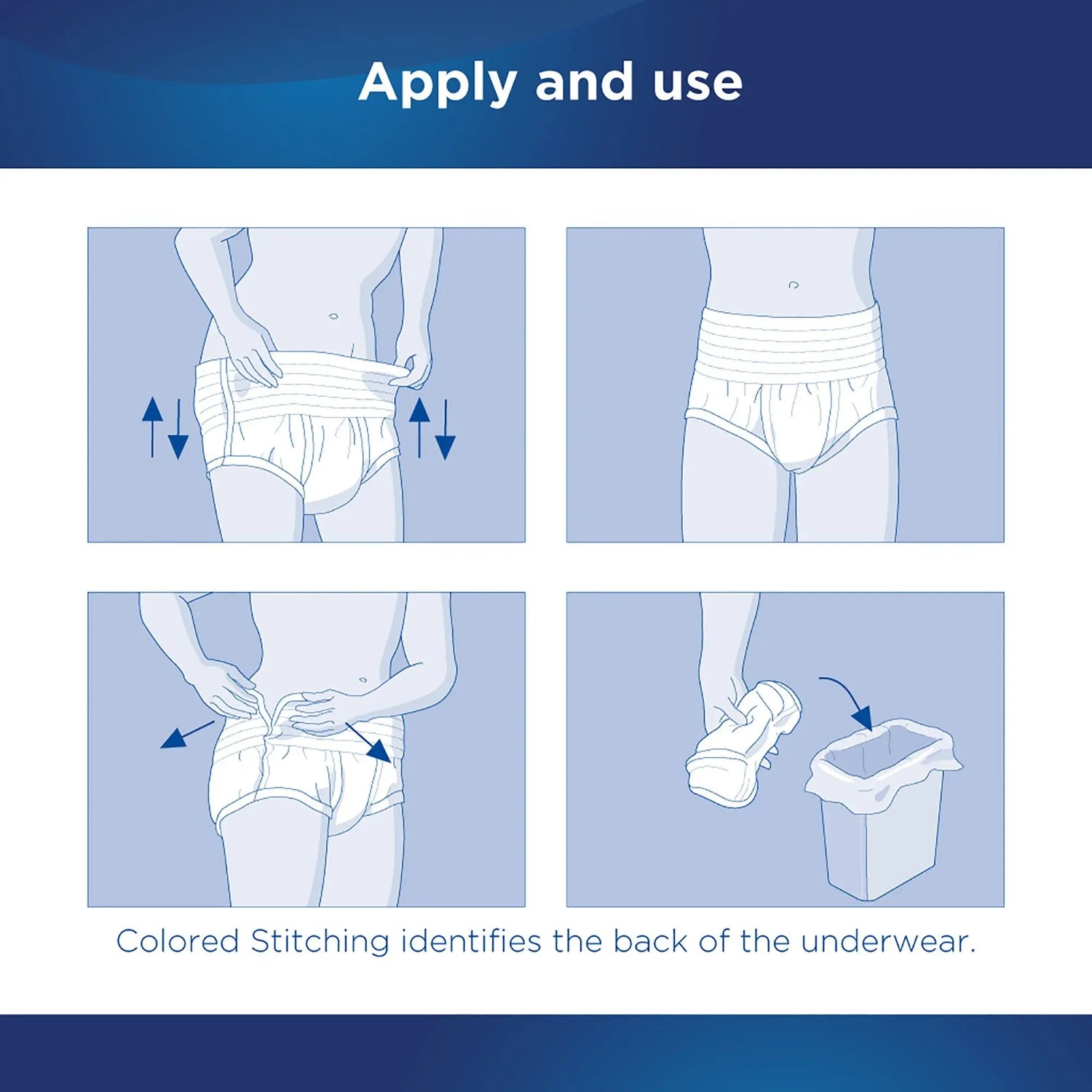 Apply and use

Colored Stitching identifies the back of the underwear.