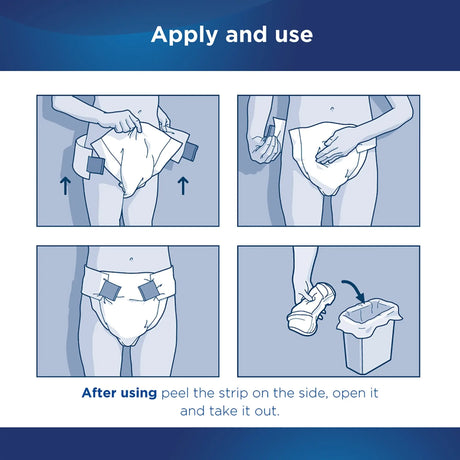 Apply and use

After using peel the strip on the side, open it and take it out.