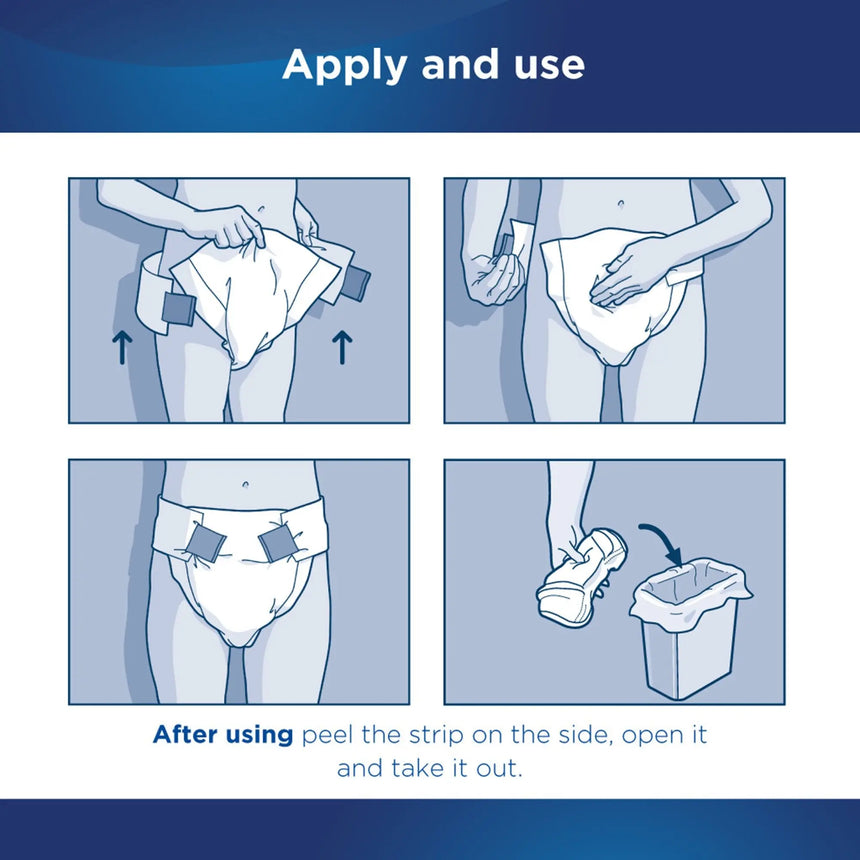 Apply and use

After using peel the strip on the side, open it and take it out.