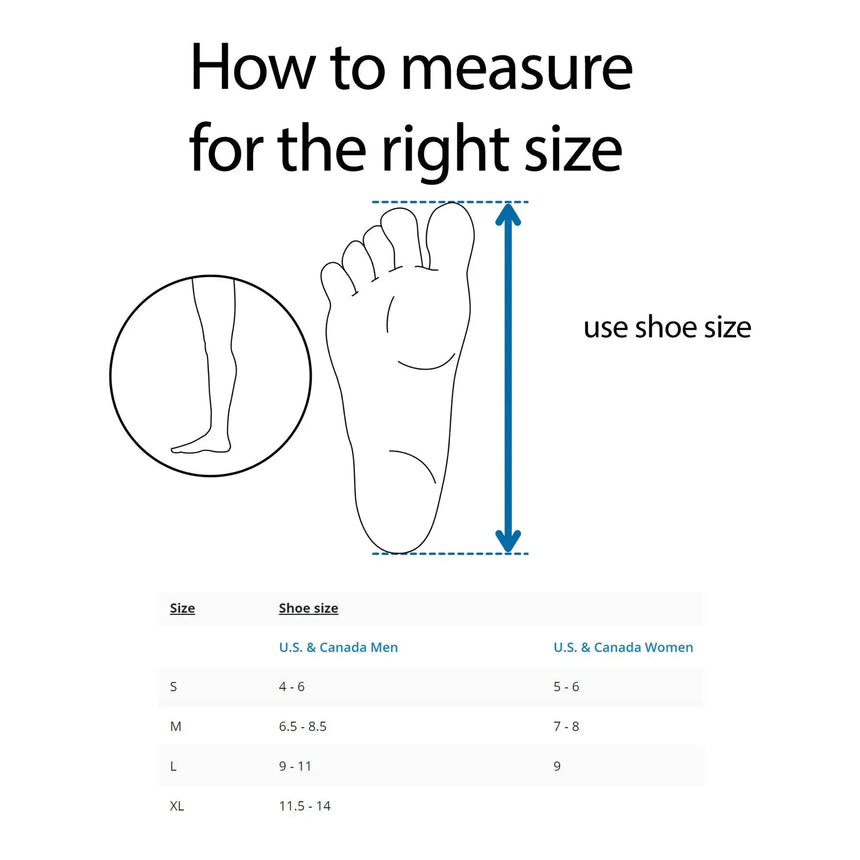 How to measure for the right size

use shoe size

| Size | Shoe size | |
|---|---|---|
| | U.S. & Canada Men | U.S. & Canada Women |
| S | 4 - 6 | 5 - 6 |
| M | 6.5 - 8.5 | 7 - 8 |
| L | 9 - 11 | 9 |
| XL | 11.5 - 14 | |