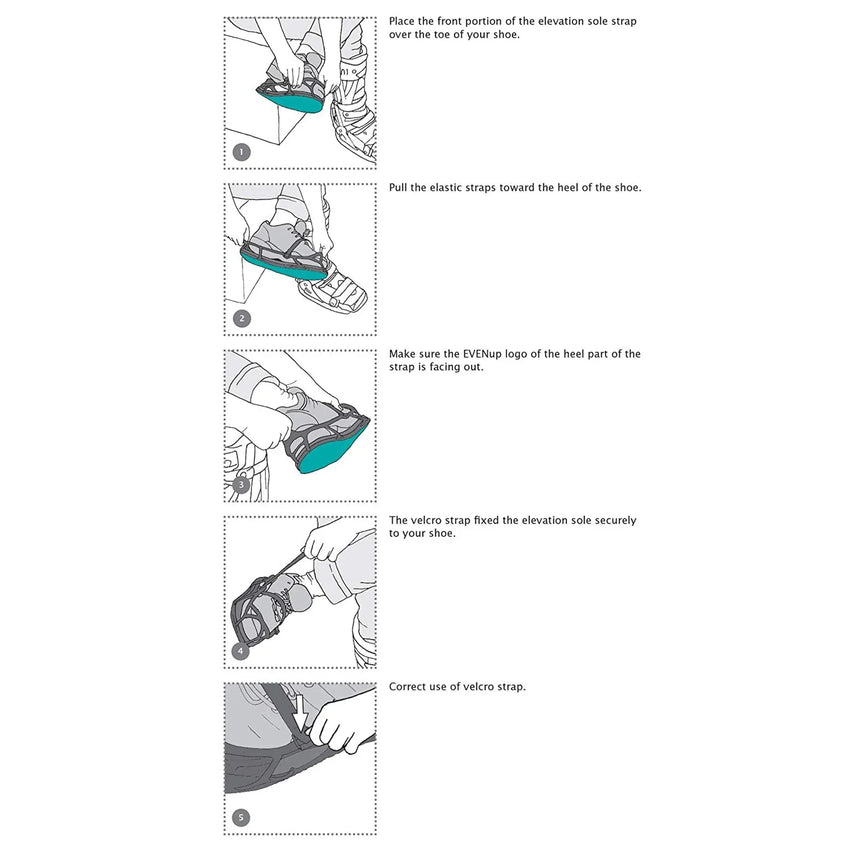 1

Place the front portion of the elevation sole strap over the toe of your shoe.

2

Pull the elastic straps toward the heel of the shoe.

3

Make sure the EVENup logo of the heel part of the strap is facing out.

4

The velcro strap fixed the elevation sole securely to your shoe.

5

Correct use of velcro strap.