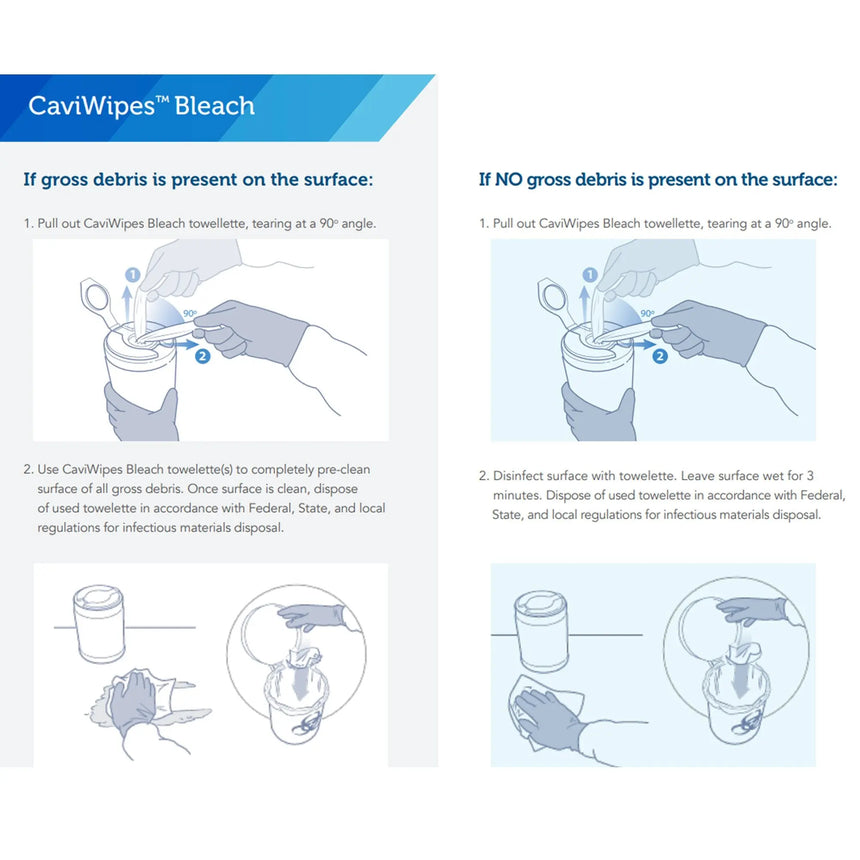 CaviWipes™ Bleach

If gross debris is present on the surface:

1. Pull out CaviWipes Bleach towellette, tearing at a 90° angle.

1
90°
2

2. Use CaviWipes Bleach towelette(s) to completely pre-clean surface of all gross debris. Once surface is clean, dispose of used towelette in accordance with Federal, State, and local regulations for infectious materials disposal.

If NO gross debris is present on the surface:

1. Pull out CaviWipes Bleach towellette, tearing at a 90° angle.

1
90°
2

2. Disinfect surface with towelette. Leave surface wet for 3 minutes. Dispose of used towelette in accordance with Federal, State, and local regulations for infectious materials disposal.